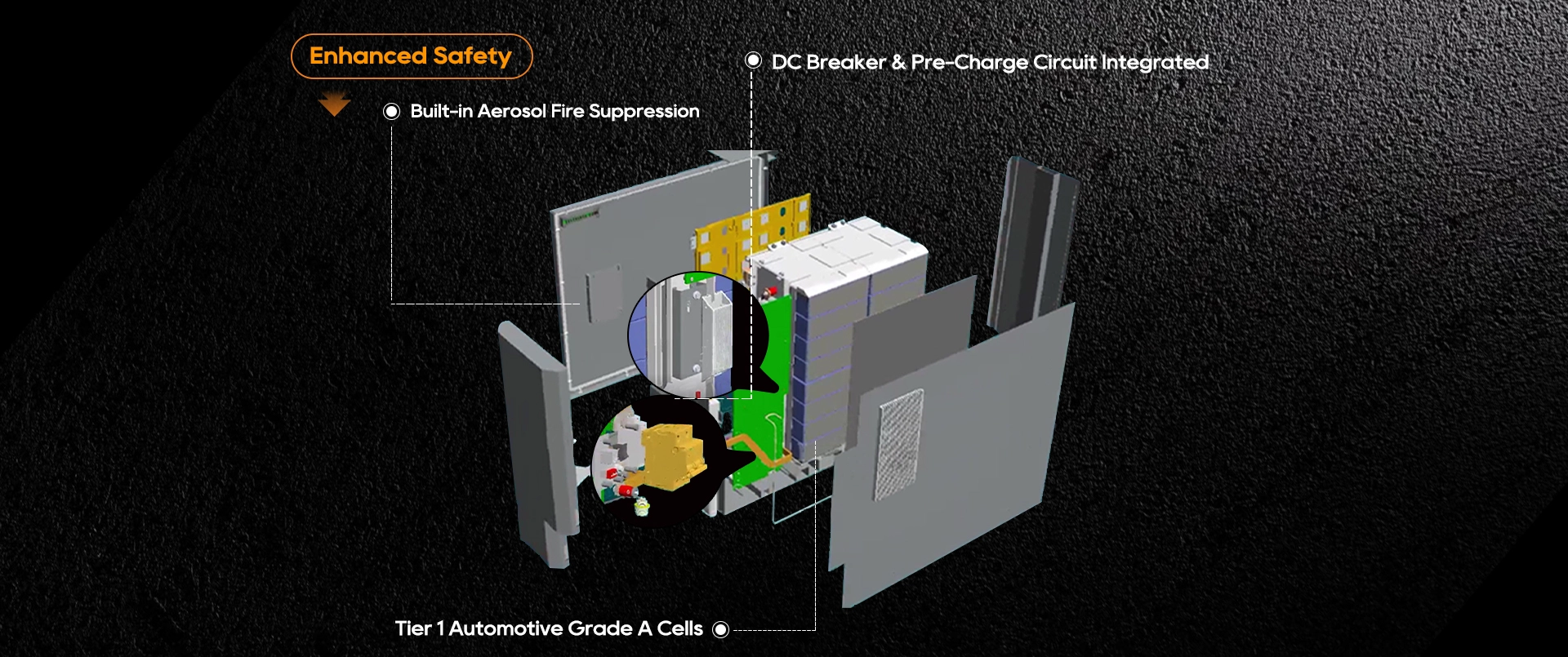 Enhanced Safety

Built-in Aerosol Fire Suppression

DC Breaker & Pre-Charge Circuit Integrated

Tier 1 Automotive Grade A Cells